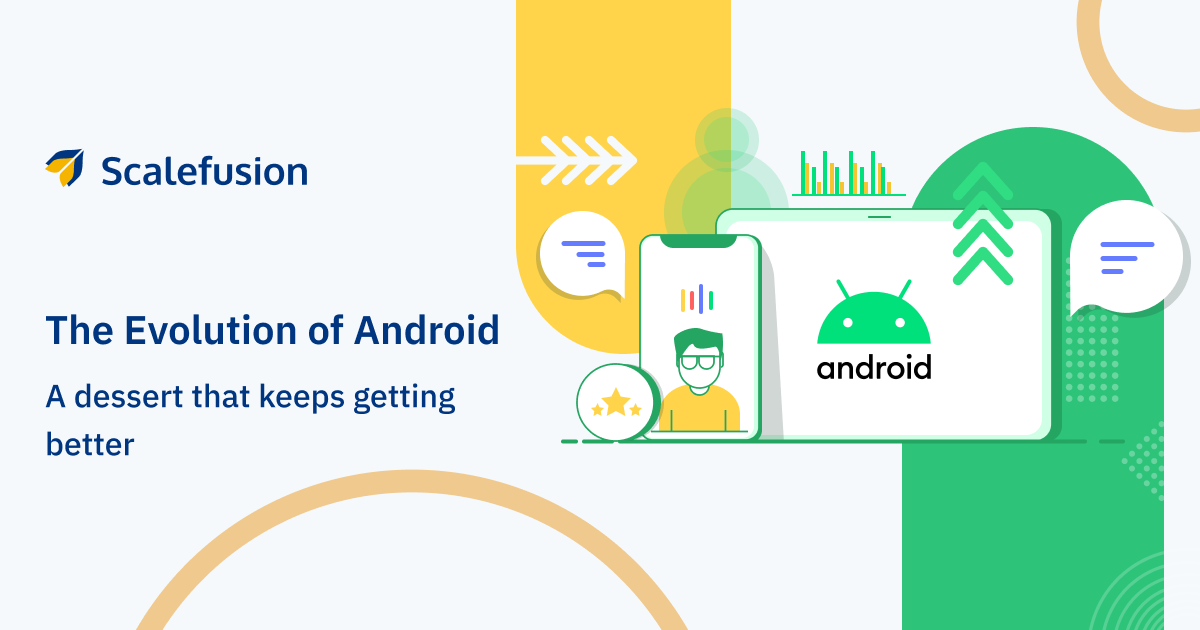 Scalefusion

The Evolution of Android

A dessert that keeps getting better

android