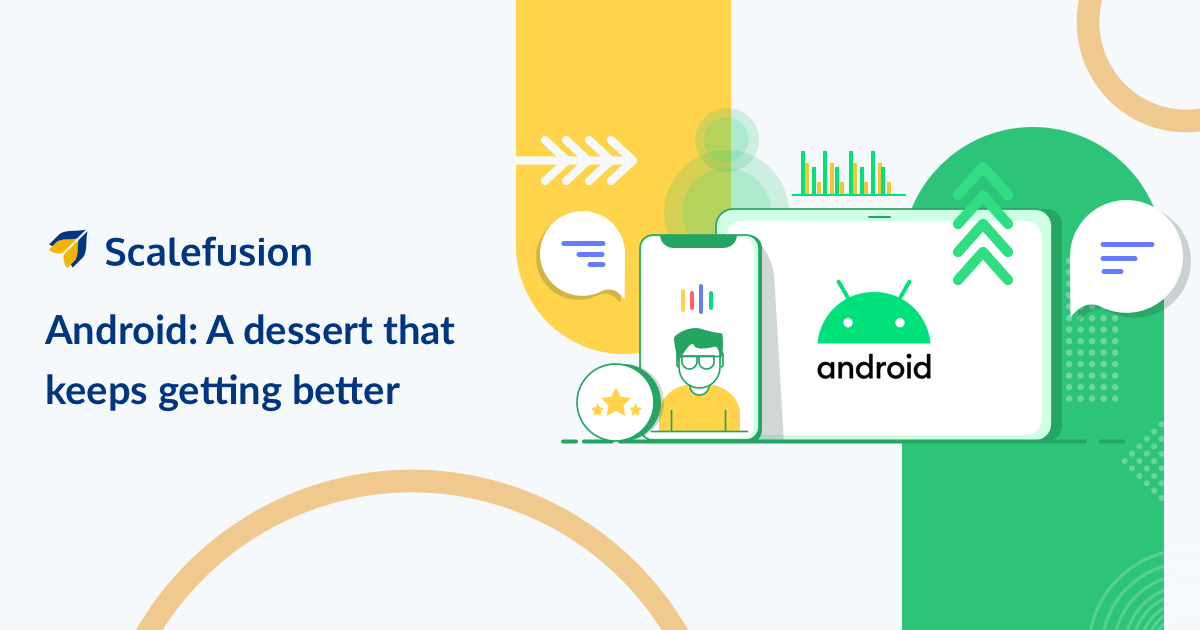 Scalefusion

Android: A dessert that keeps getting better

android