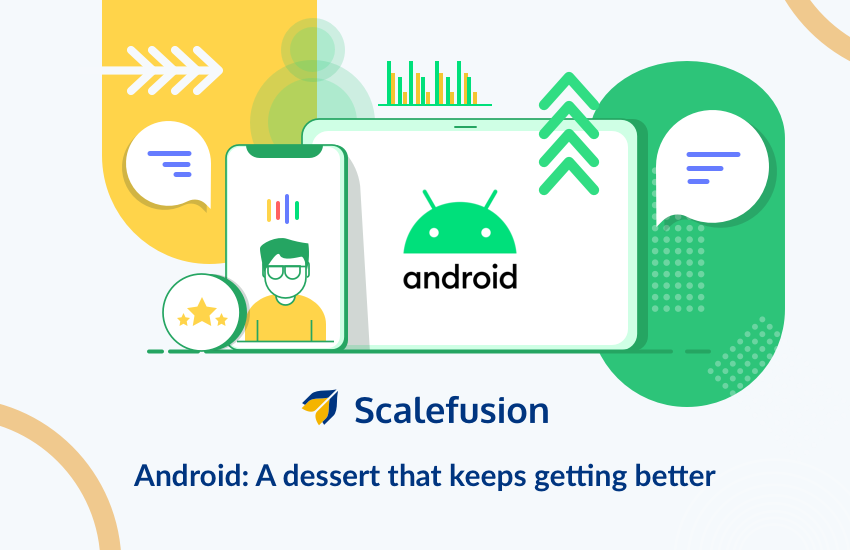 android

Scalefusion

Android: A dessert that keeps getting better