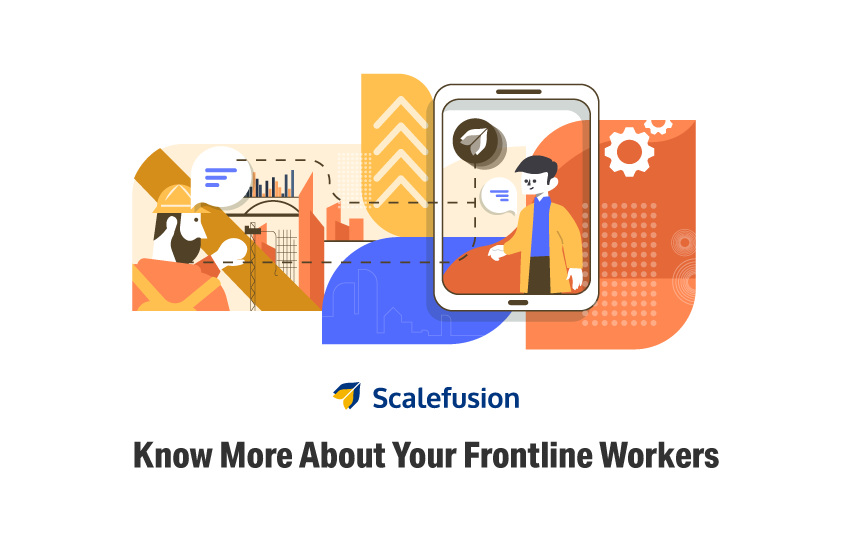 Scalefusion

Know More About Your Frontline Workers