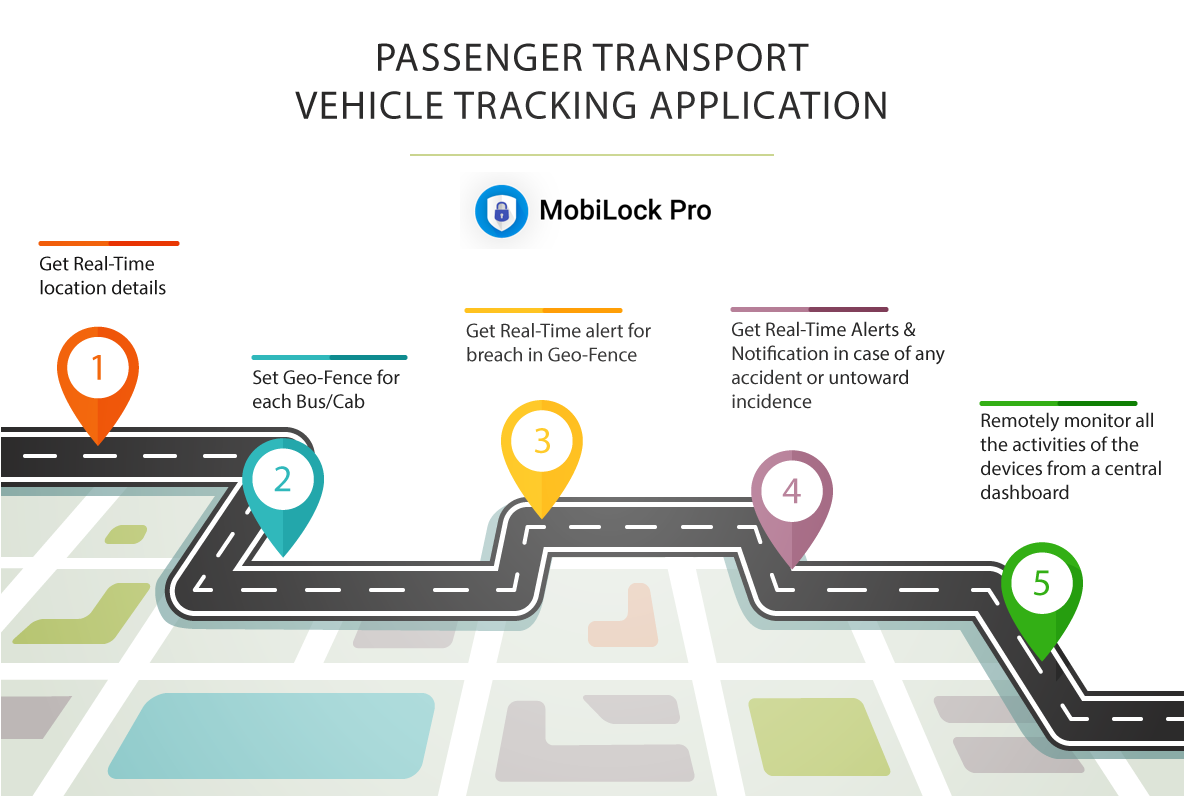 PASSENGER TRANSPORT
VEHICLE TRACKING APPLICATION

MobiLock Pro

Get Real-Time location details

1

Set Geo-Fence for each Bus/Cab

2

Get Real-Time alert for breach in Geo-Fence

3

Get Real-Time Alerts & Notification in case of any accident or untoward incidence

4

Remotely monitor all the activities of the devices from a central dashboard

5