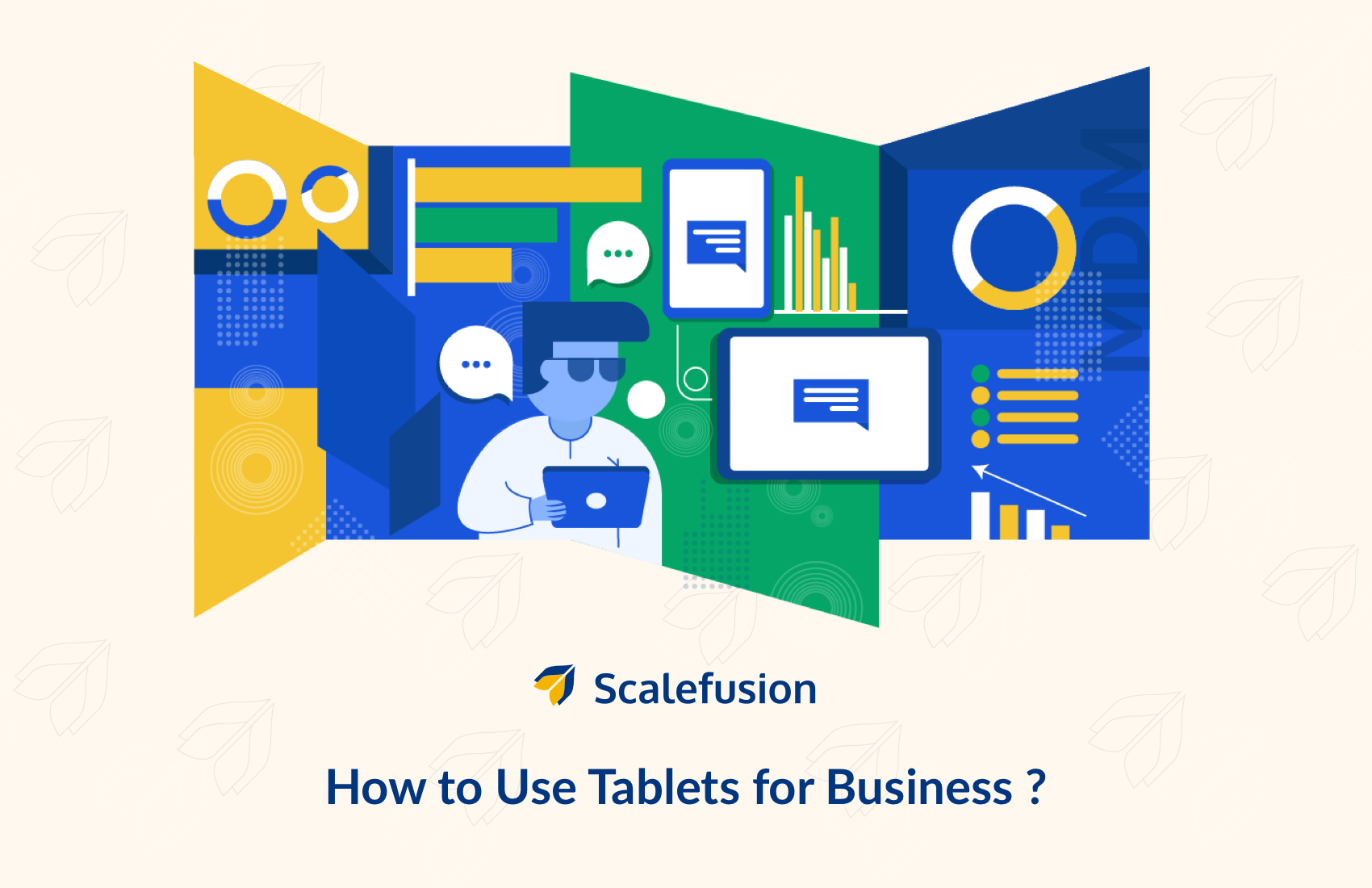 MDM

Scalefusion

How to Use Tablets for Business ?