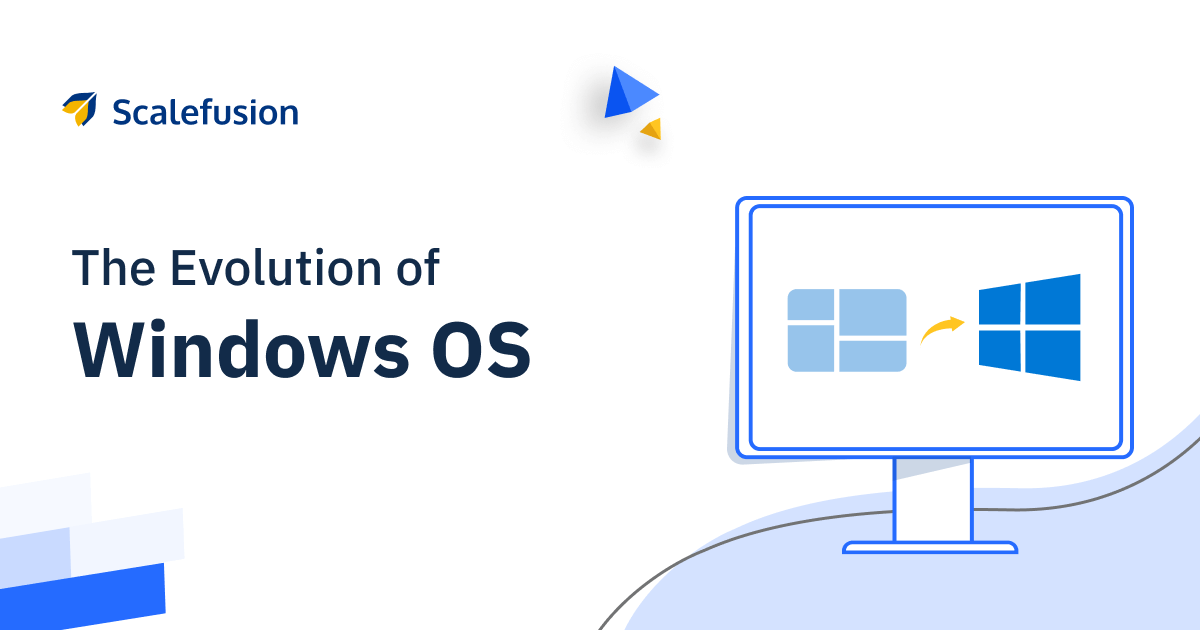 Scalefusion

The Evolution of
Windows OS