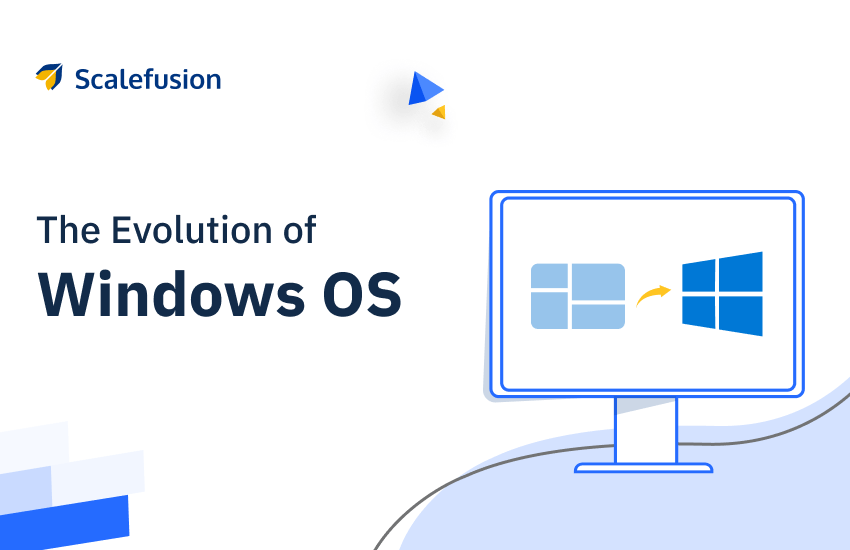 Scalefusion

The Evolution of
Windows OS