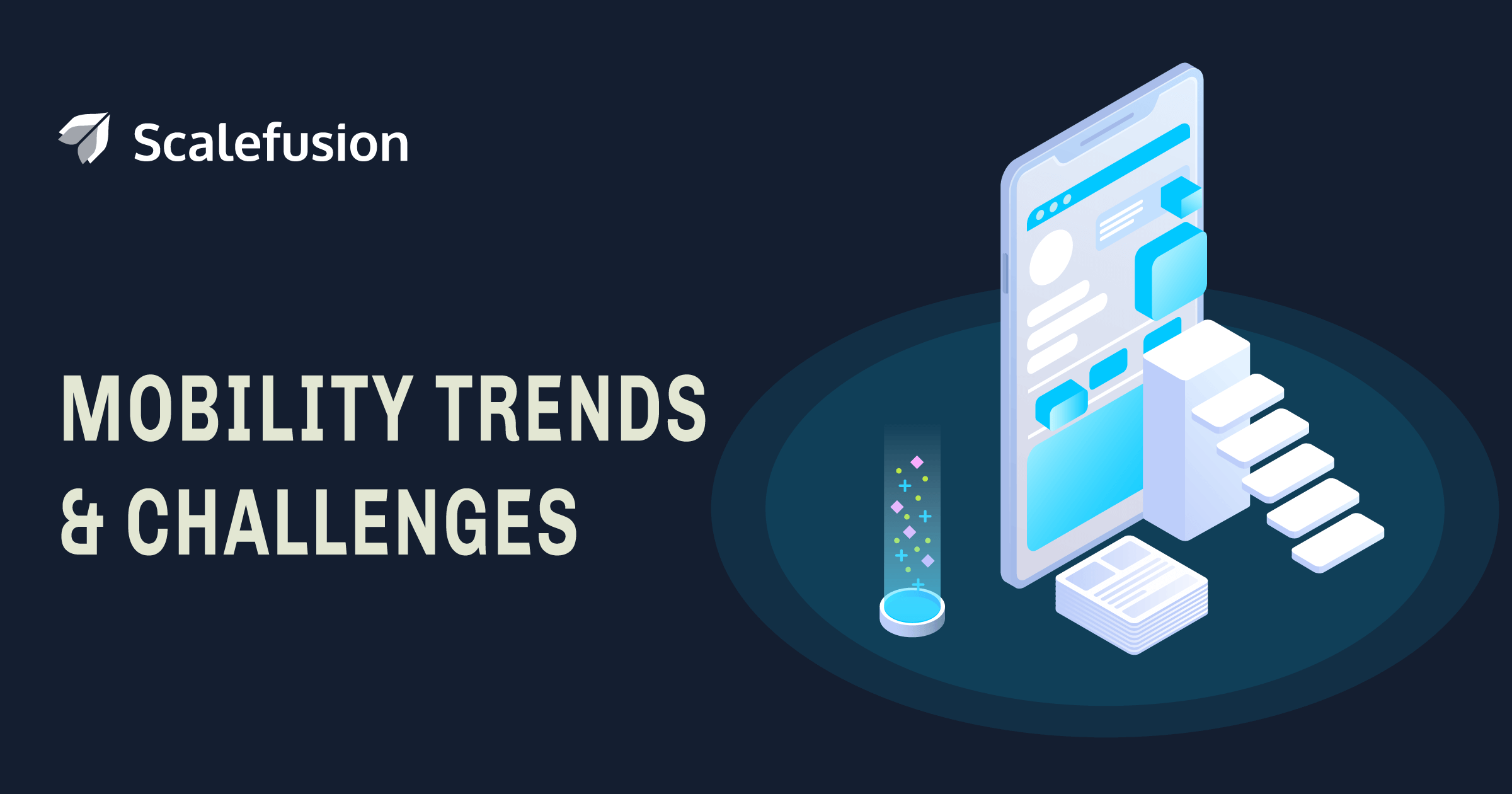 Scalefusion

MOBILITY TRENDS & CHALLENGES