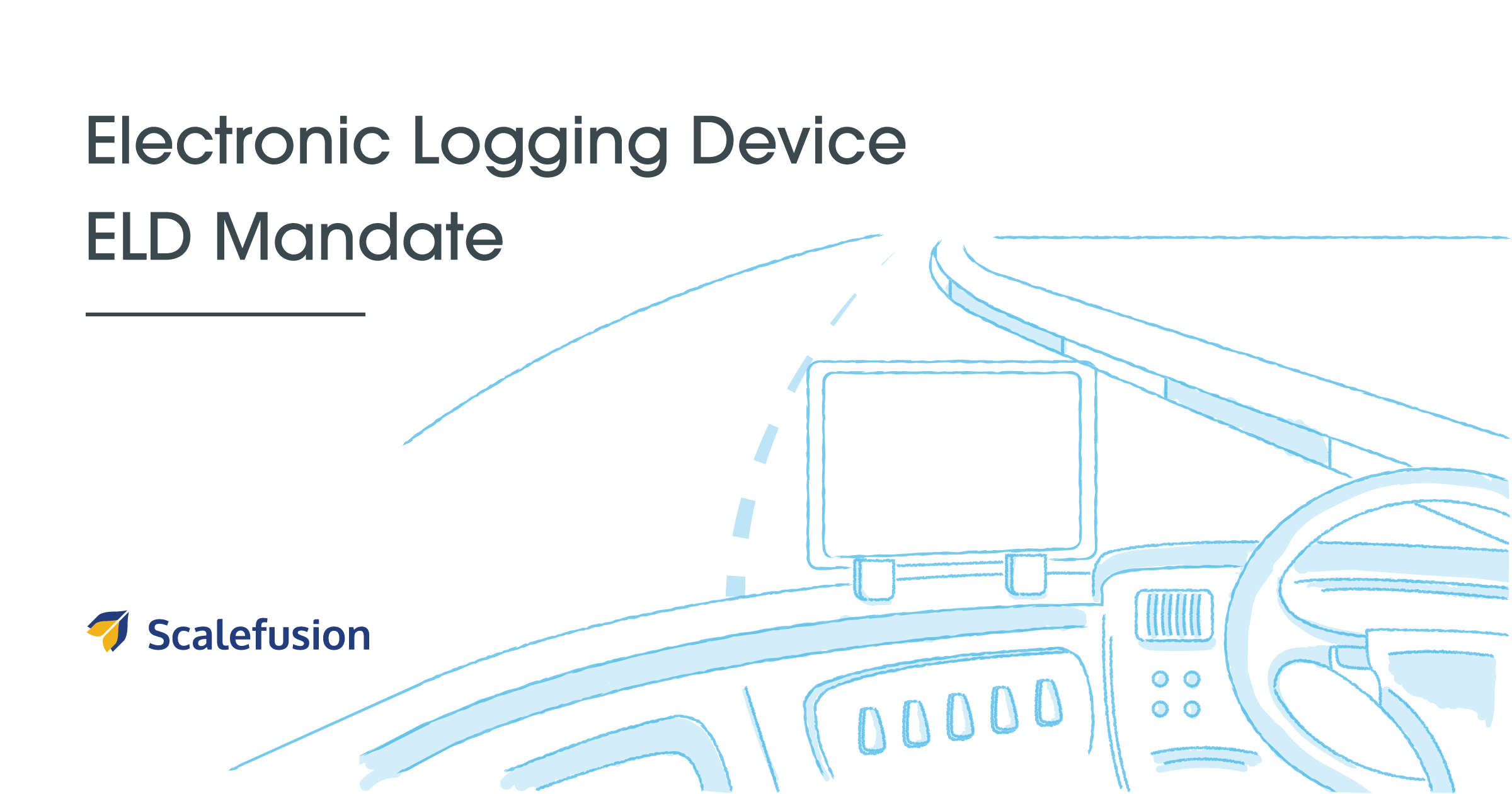 Electronic Logging Device
ELD Mandate

Scalefusion