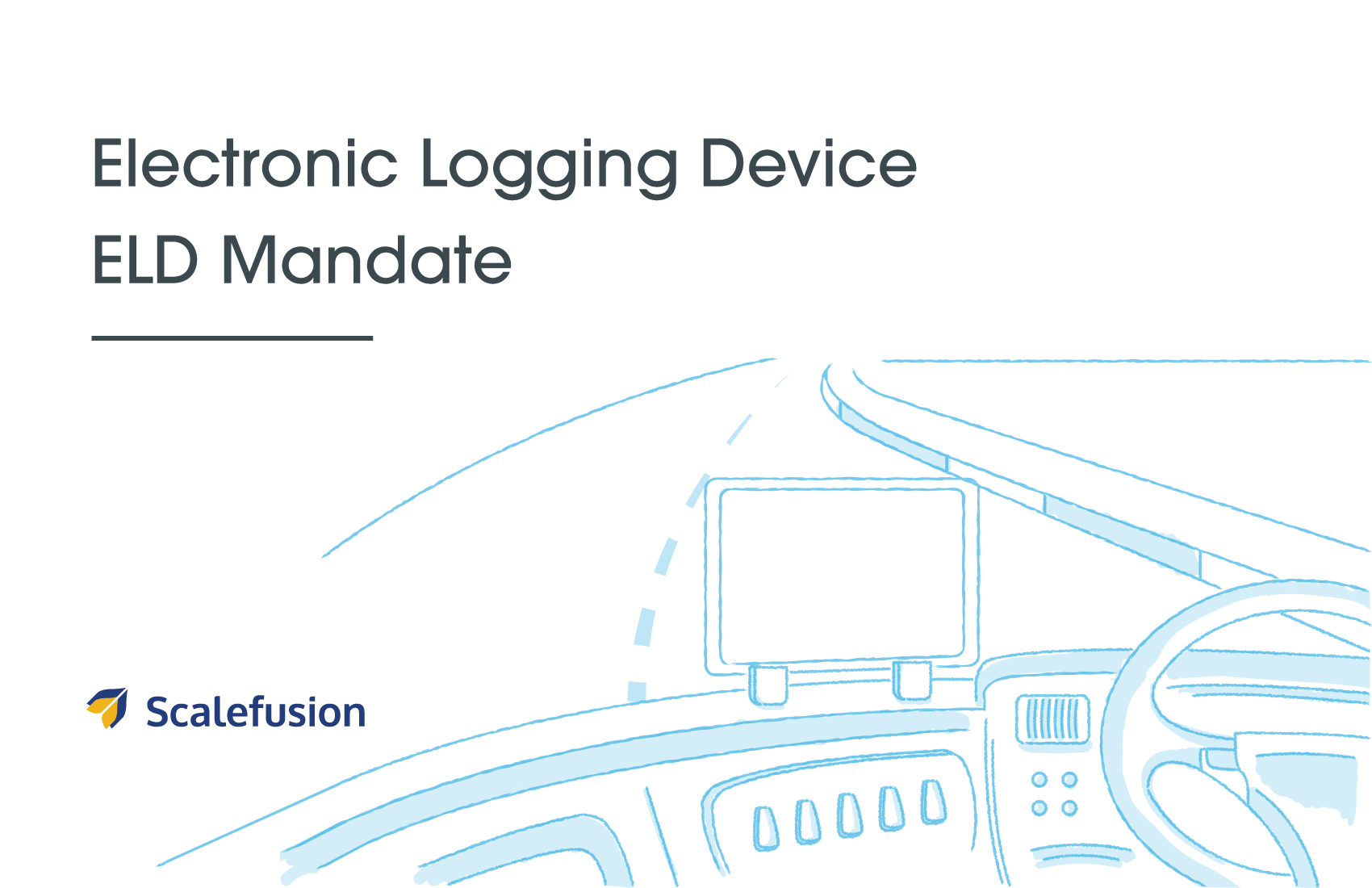 Electronic Logging Device
ELD Mandate

Scalefusion